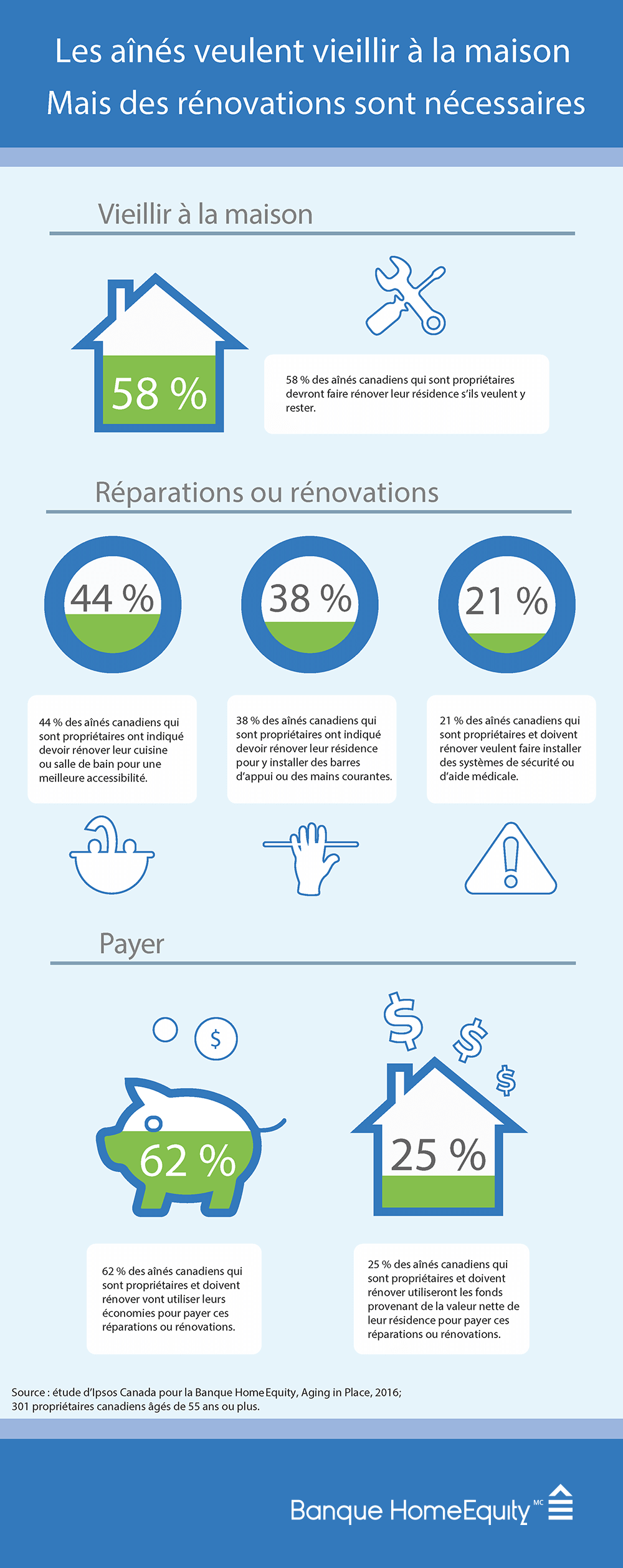 Les aînés veulent vieillir à la maison
Mais des rénovations sont nécessaires

Vieillir à la maison

58 %

58 % des aînés canadiens qui sont propriétaires devront faire rénover leur résidence s'ils veulent y rester.

Réparations ou rénovations

44 %

38 %

21 %

44 % des aînés canadiens qui sont propriétaires ont indiqué devoir rénover leur cuisine ou salle de bain pour une meilleure accessibilité.

38 % des aînés canadiens qui sont propriétaires ont indiqué devoir rénover leur résidence pour y installer des barres d'appui ou des mains courantes.

21 % des aînés canadiens qui sont propriétaires et doivent rénover veulent faire installer des systèmes de sécurité ou d'aide médicale.

Payer

$

$

$

$

62 %

25 %

62 % des aînés canadiens qui sont propriétaires et doivent rénover vont utiliser leurs économies pour payer ces réparations ou rénovations.

25 % des aînés canadiens qui sont propriétaires et doivent rénover utiliseront les fonds provenant de la valeur nette de leur résidence pour payer ces réparations ou rénovations.

Source : étude d'Ipsos Canada pour la Banque HomeEquity, Aging in Place, 2016; 301 propriétaires canadiens âgés de 55 ans ou plus.

Banque HomeEquity MC